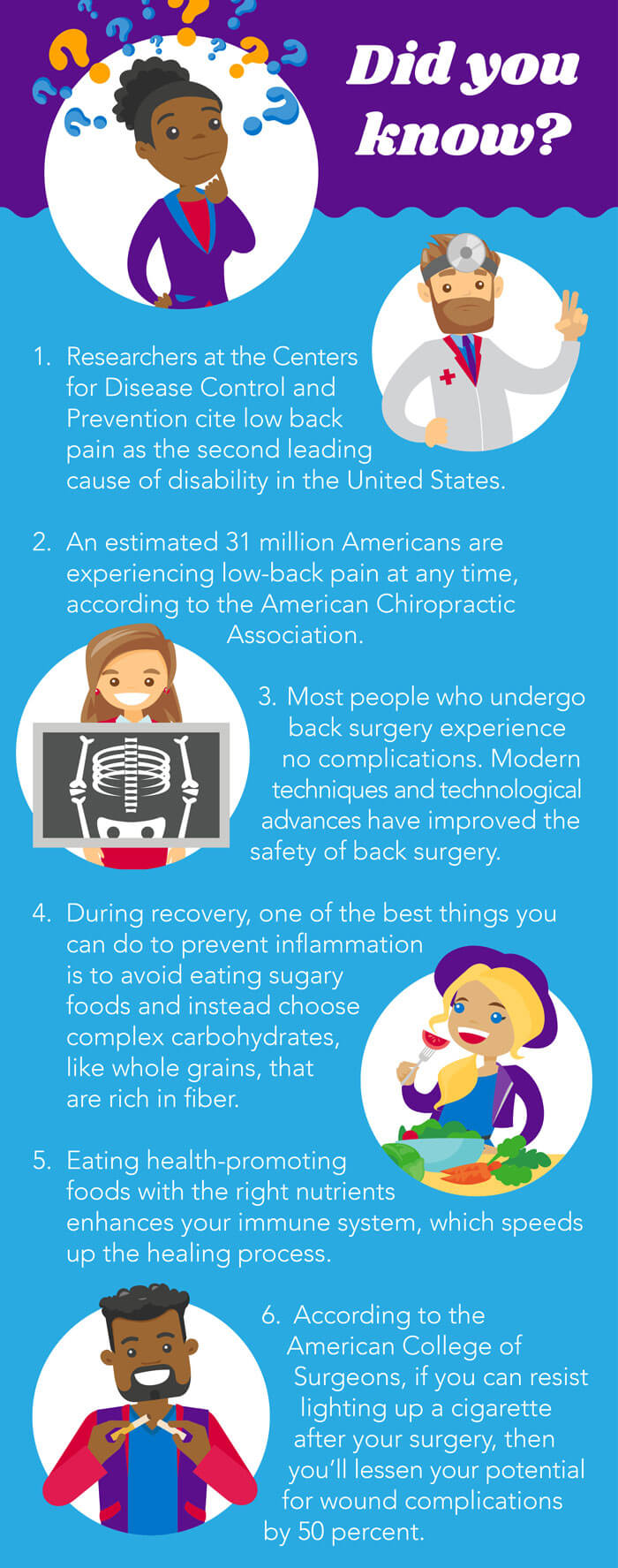 Did you know?

1. Researchers at the Centers for Disease Control and Prevention cite low back pain as the second leading cause of disability in the United States.

2. An estimated 31 million Americans are experiencing low-back pain at any time, according to the American Chiropractic Association.

3. Most people who undergo back surgery experience no complications. Modern techniques and technological advances have improved the safety of back surgery.

4. During recovery, one of the best things you can do to prevent inflammation is to avoid eating sugary foods and instead choose complex carbohydrates, like whole grains, that are rich in fiber.

5. Eating health-promoting foods with the right nutrients enhances your immune system, which speeds up the healing process.

6. According to the American College of Surgeons, if you can resist lighting up a cigarette after your surgery, then you'll lessen your potential for wound complications by 50 percent.