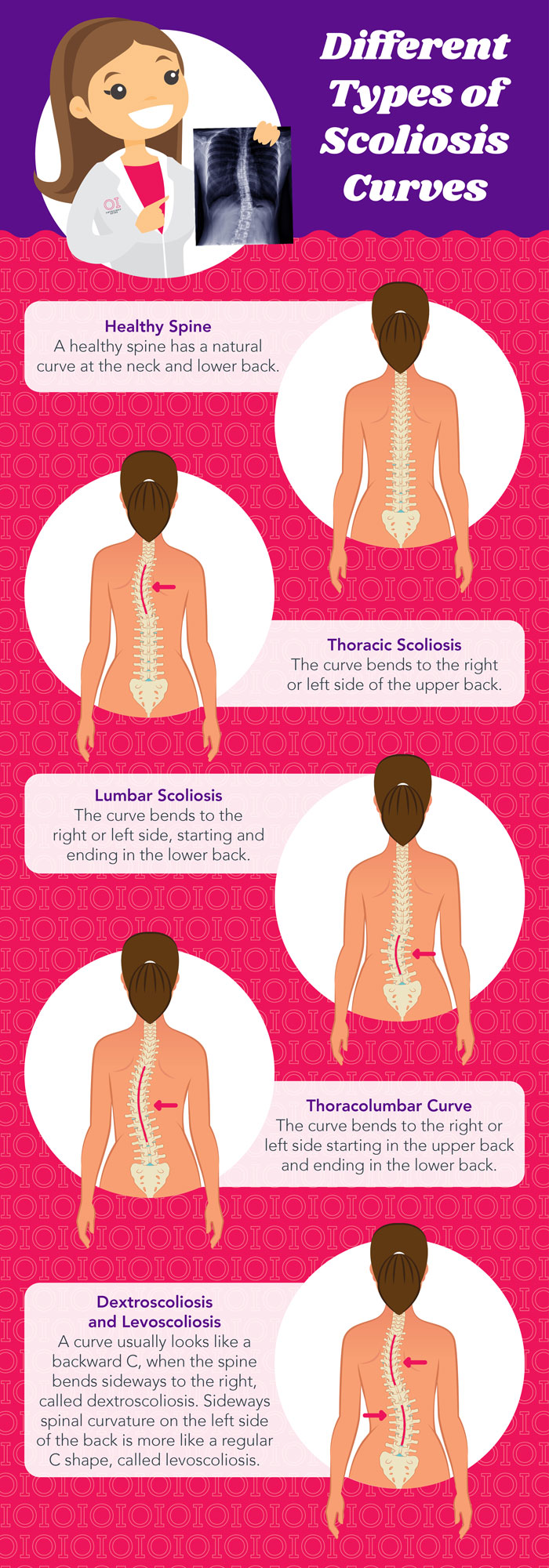 Different Types of Scoliosis Curves

OI

Healthy Spine
A healthy spine has a natural curve at the neck and lower back.

Thoracic Scoliosis
The curve bends to the right or left side of the upper back.

Lumbar Scoliosis
The curve bends to the right or left side, starting and ending in the lower back.

Thoracolumbar Curve
The curve bends to the right or left side starting in the upper back and ending in the lower back.

Dextroscoliosis and Levoscoliosis
A curve usually looks like a backward C, when the spine bends sideways to the right, called dextroscoliosis. Sideways spinal curvature on the left side of the back is more like a regular C shape, called levoscoliosis.